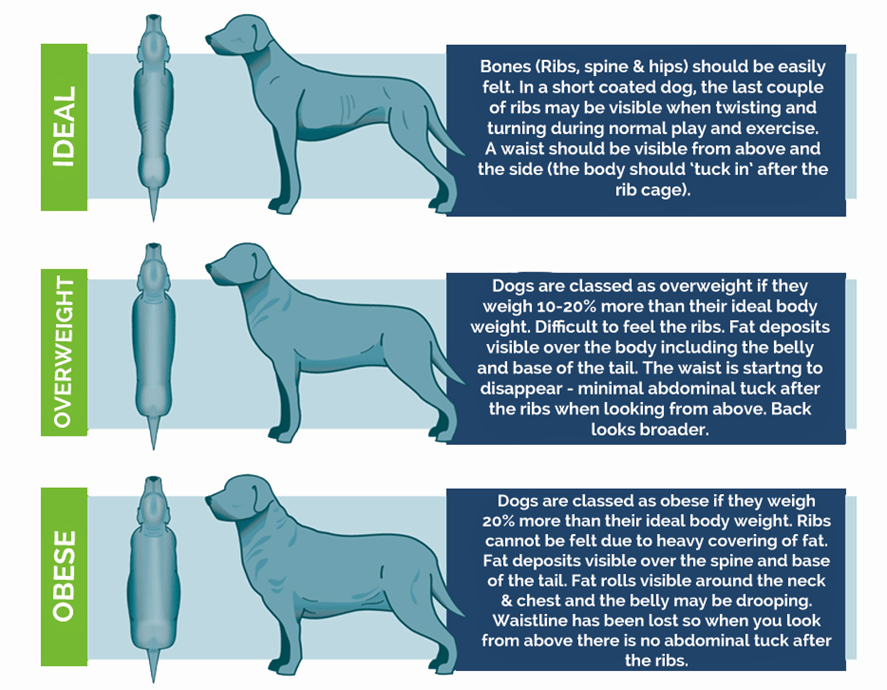 IDEAL

Bones (Ribs, spine & hips) should be easily felt. In a short coated dog, the last couple of ribs may be visible when twisting and turning during normal play and exercise. A waist should be visible from above and the side (the body should 'tuck in' after the rib cage).

OVERWEIGHT

Dogs are classed as overweight if they weigh 10-20% more than their ideal body weight. Difficult to feel the ribs. Fat deposits visible over the body including the belly and base of the tail. The waist is startng to disappear - minimal abdominal tuck after the ribs when looking from above. Back looks broader.

OBESE

Dogs are classed as obese if they weigh 20% more than their ideal body weight. Ribs cannot be felt due to heavy covering of fat. Fat deposits visible over the spine and base of the tail. Fat rolls visible around the neck & chest and the belly may be drooping. Waistline has been lost so when you look from above there is no abdominal tuck after the ribs.